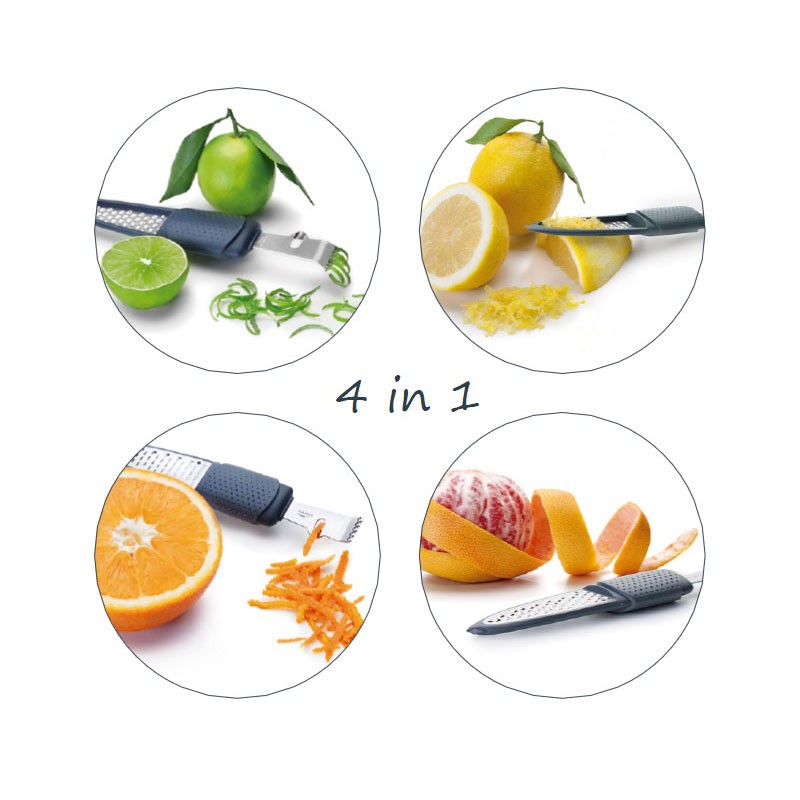 4 in 1